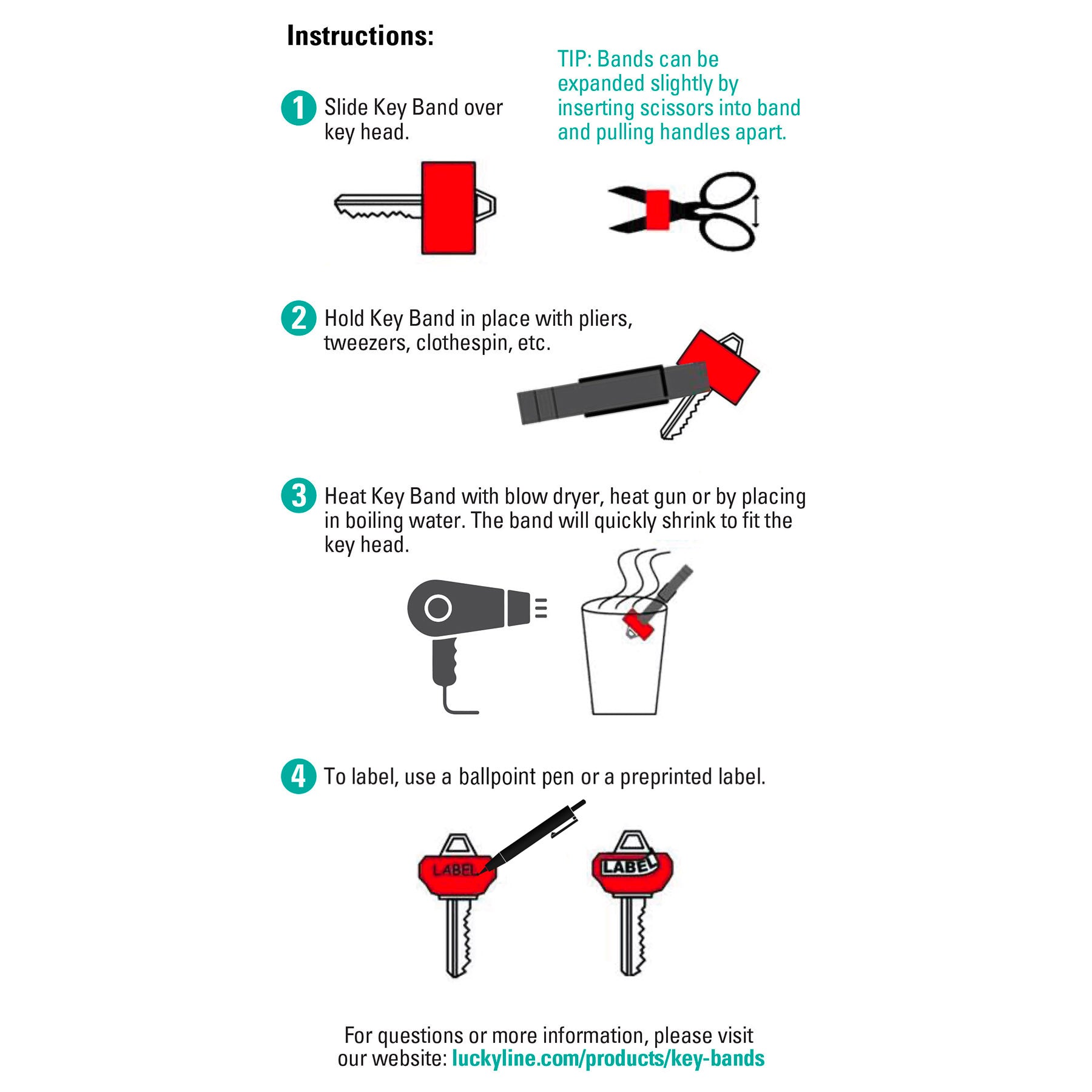 Instructions:

1 Slide Key Band over key head.

TIP: Bands can be expanded slightly by inserting scissors into band and pulling handles apart.

2 Hold Key Band in place with pliers, tweezers, clothespin, etc.

3 Heat Key Band with blow dryer, heat gun or by placing in boiling water. The band will quickly shrink to fit the key head.

4 To label, use a ballpoint pen or a preprinted label.

LABEL

LABEL

For questions or more information, please visit our website: luckyline.com/products/key-bands